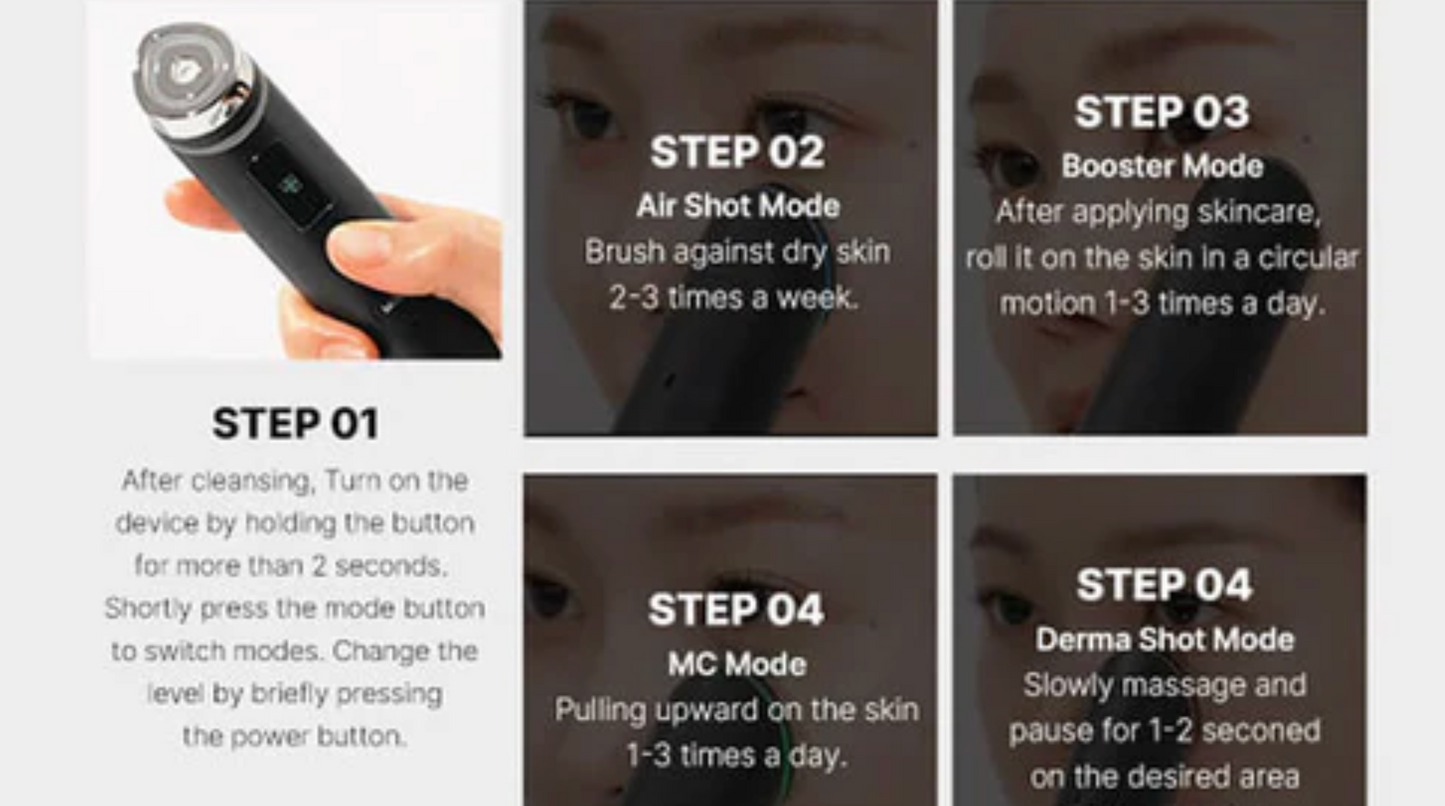 STEP 01
After cleansing, Turn on the device by holding the button for more than 2 seconds. Shortly press the mode button to switch modes. Change the level by briefly pressing the power button.

STEP 02
Air Shot Mode
Brush against dry skin 2-3 times a week.

STEP 03
Booster Mode
After applying skincare, roll it on the skin in a circular motion 1-3 times a day.

STEP 04
MC Mode
Pulling upward on the skin 1-3 times a day.

STEP 04
Derma Shot Mode
Slowly massage and pause for 1-2 seconed on the desired area